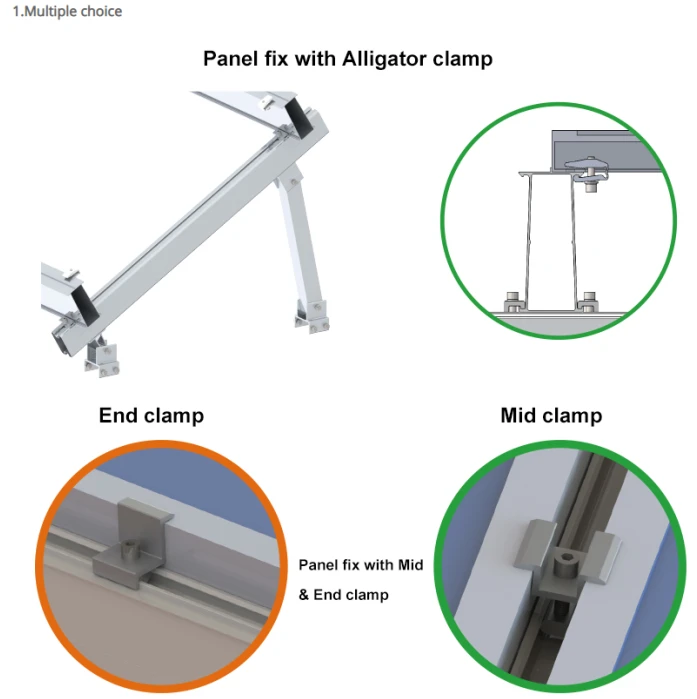 1.Multiple choice

Panel fix with Alligator clamp

End clamp

Mid clamp

Panel fix with Mid & End clamp